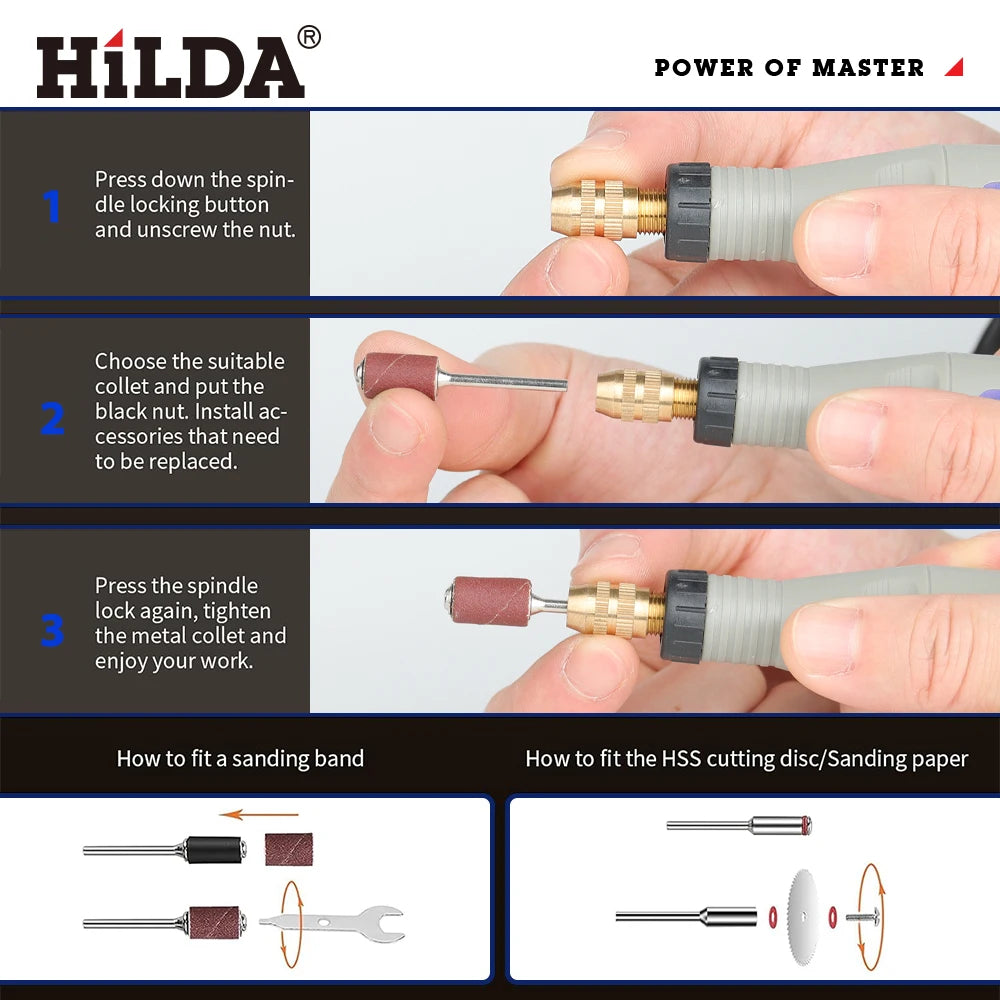 HiLDA®

POWER OF MASTER

1

Press down the spindle locking button and unscrew the nut.

2

Choose the suitable collet and put the black nut. Install accessories that need to be replaced.

3

Press the spindle lock again, tighten the metal collet and enjoy your work.

How to fit a sanding band

How to fit the HSS cutting disc/Sanding paper