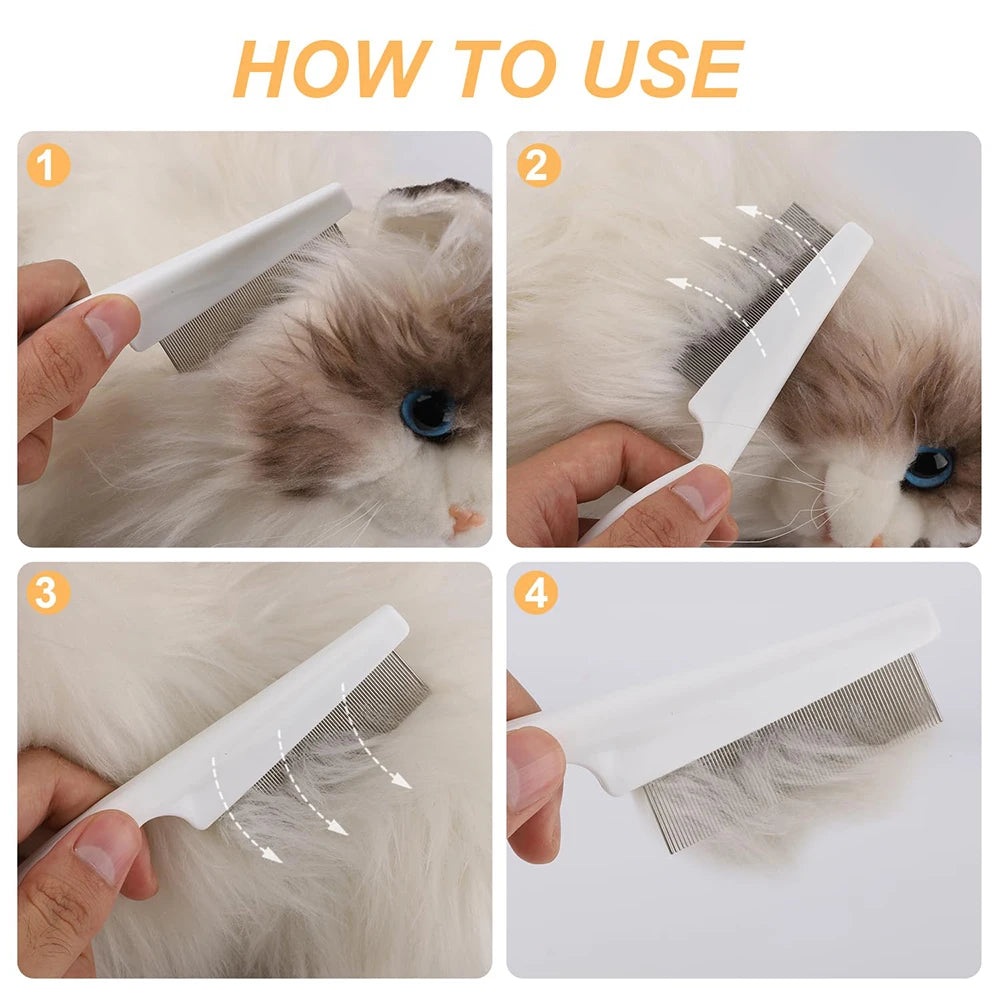 HOW TO USE

1

2

3

4